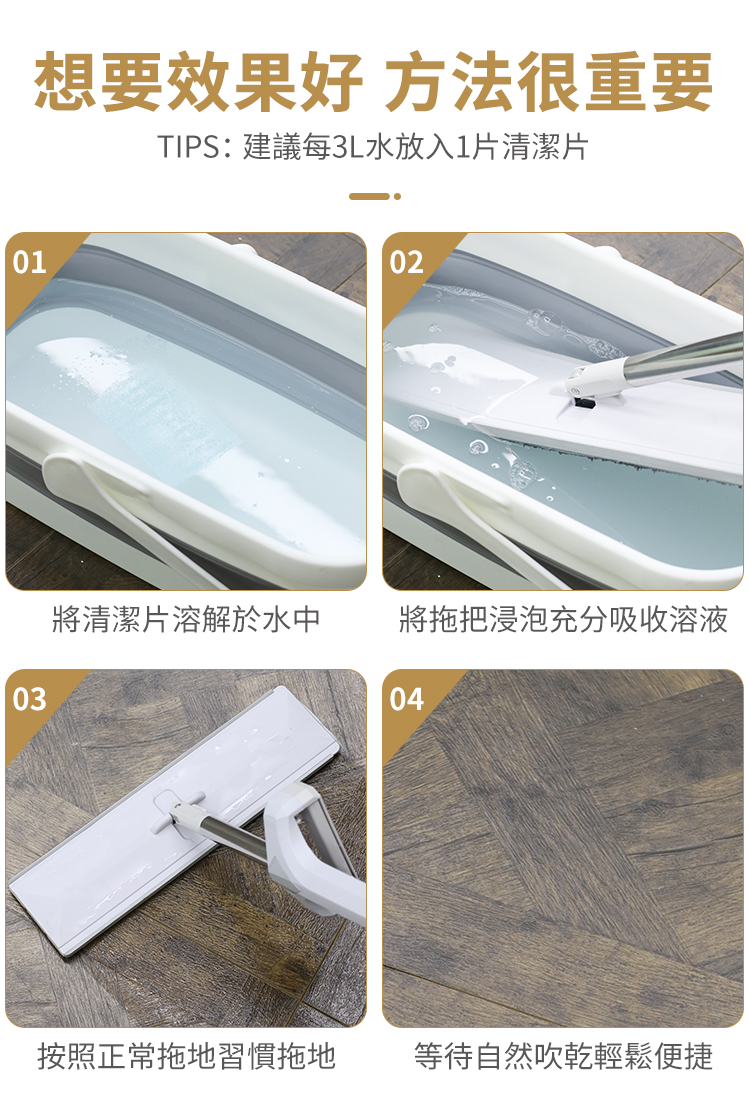 想要效果好 方法很重要

TIPS：建議每3L水放入1片清潔片

01

將清潔片溶解於水中

02

將拖把浸泡充分吸收溶液

03

按照正常拖地習慣拖地

04

等待自然吹乾輕鬆便捷